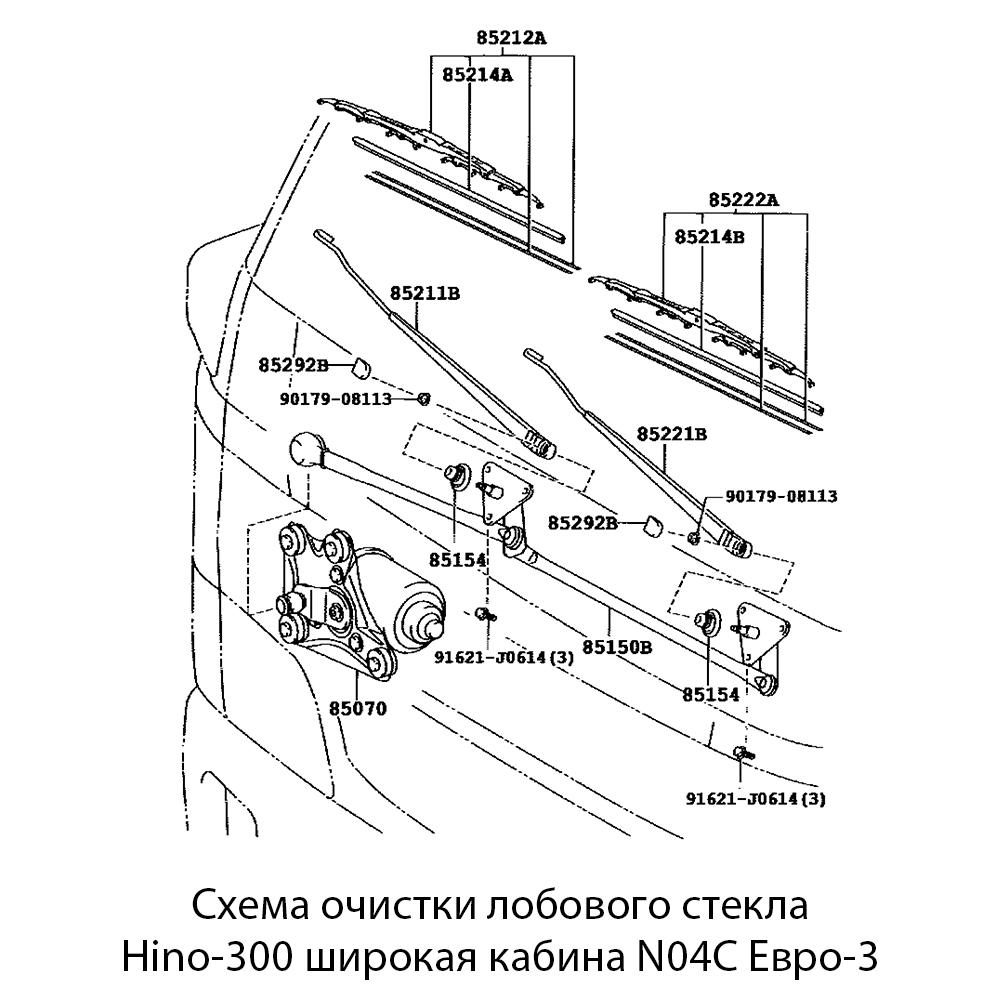 85212A
85214A
85222A
85214B
85211B
85292B
90179-08113
85221B
90179-08113
85292B
85154
85150B
91621-J0614(3)
85154
85070
91621-J0614(3)

Схема очистки лобового стекла
Hino-300 широкая кабина N04C Евро-3